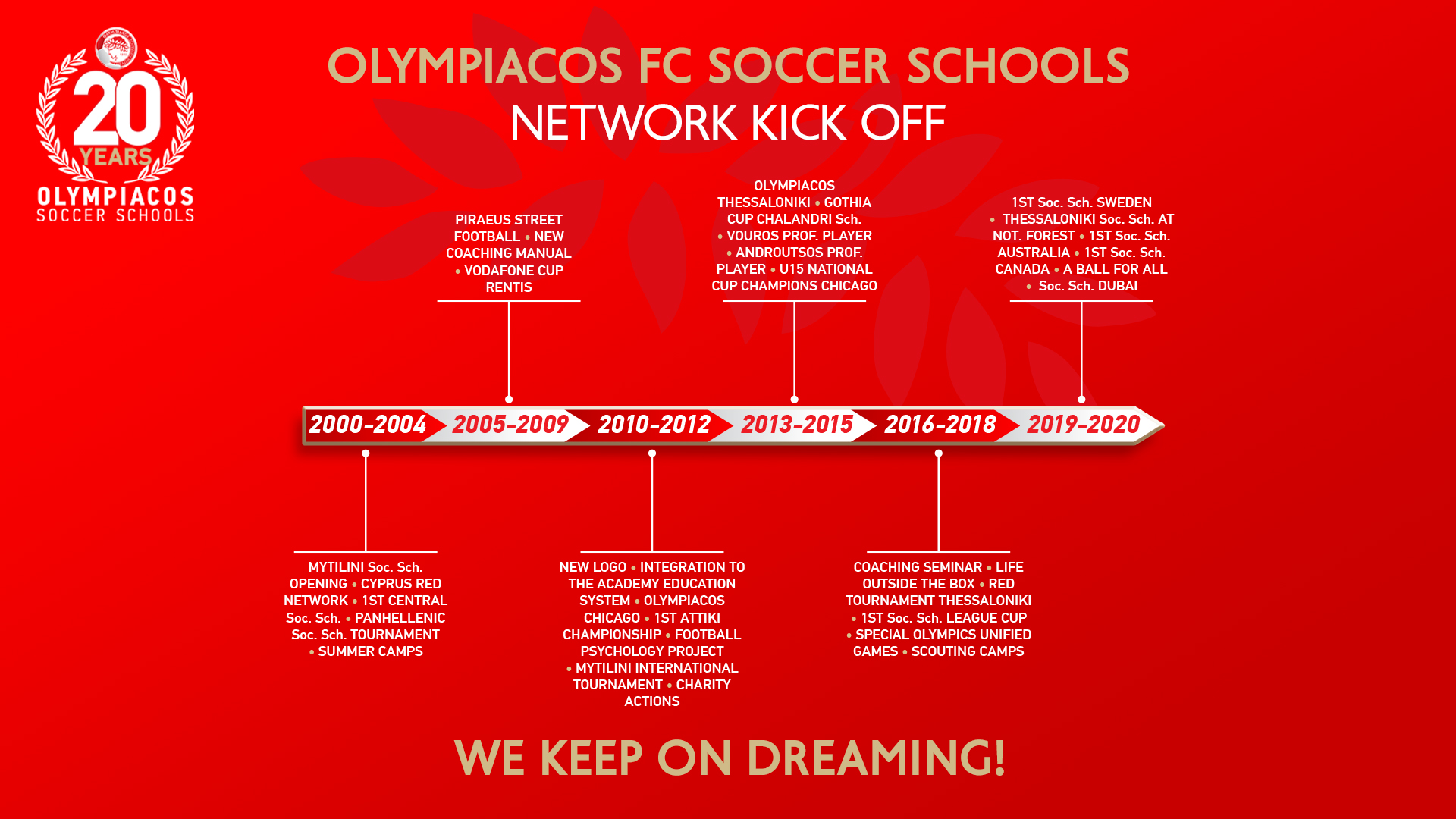 20 YEARS
OLYMPIACOS
SOCCER SCHOOLS

OLYMPIACOS FC SOCCER SCHOOLS
NETWORK KICK OFF

PIRAEUS STREET FOOTBALL • NEW COACHING MANUAL • VODAFONE CUP RENTIS

OLYMPIACOS THESSALONIKI • GOTHIA CUP CHALANDRI Sch. • VOUROS PROF. PLAYER • ANDROUTSOS PROF. PLAYER • U15 NATIONAL CUP CHAMPIONS CHICAGO

1ST Soc. Sch. SWEDEN • THESSALONIKI Soc. Sch. AT NOT. FOREST • 1ST Soc. Sch. AUSTRALIA • 1ST Soc. Sch. CANADA • A BALL FOR ALL • Soc. Sch. DUBAI

2000-2004 2005-2009 2010-2012 2013-2015 2016-2018 2019-2020

MYTILINI Soc. Sch. OPENING • CYPRUS RED NETWORK • 1ST CENTRAL Soc. Sch. • PANHELLENIC Soc. Sch. TOURNAMENT • SUMMER CAMPS

NEW LOGO • INTEGRATION TO THE ACADEMY EDUCATION SYSTEM • OLYMPIACOS CHICAGO • 1ST ATTIKI CHAMPIONSHIP • FOOTBALL PSYCHOLOGY PROJECT • MYTILINI INTERNATIONAL TOURNAMENT • CHARITY ACTIONS

COACHING SEMINAR • LIFE OUTSIDE THE BOX • RED TOURNAMENT THESSALONIKI • 1ST Soc. Sch. LEAGUE CUP • SPECIAL OLYMPICS UNIFIED GAMES • SCOUTING CAMPS

WE KEEP ON DREAMING!